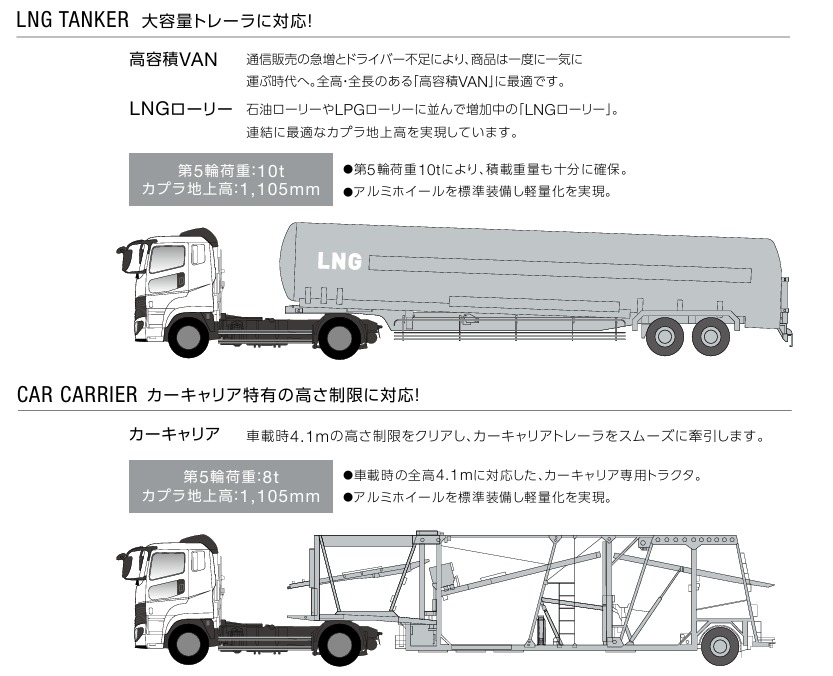 LNG TANKER 大容量トレーラに対応!

高容積VAN 通信販売の急増とドライバー不足により、商品は一度に一気に運ぶ時代へ。全高・全長のある「高容積VAN」に最適です。

LNGローリー 石油ローリーやLPGローリーに並んで増加中の「LNGローリー」。連結に最適なカプラ地上高を実現しています。

第5輪荷重:10t
カプラ地上高:1,105mm

●第5輪荷重10tにより、積載重量も十分に確保。
●アルミホイールを標準装備し軽量化を実現。

LNG

CAR CARRIER カーキャリア特有の高さ制限に対応!

カーキャリア 車載時4.1mの高さ制限をクリアし、カーキャリアトレーラをスムーズに牽引します。

第5輪荷重:8t
カプラ地上高:1,105mm

●車載時の全高4.1mに対応した、カーキャリア専用トラクタ。
●アルミホイールを標準装備し軽量化を実現。